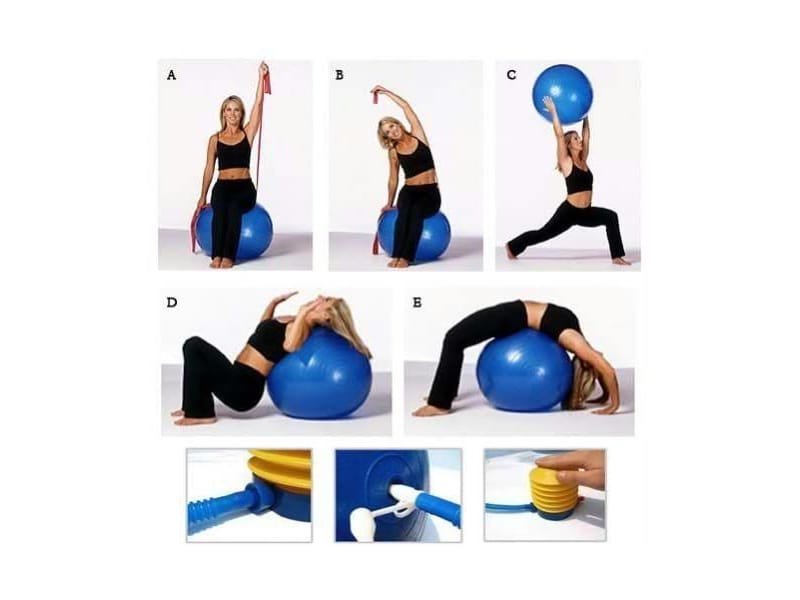 A

B

C

D

E